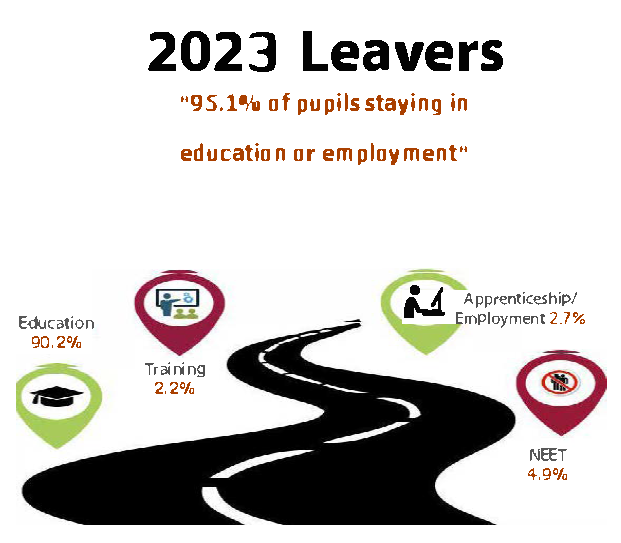 2023 Leavers

"95.1% of pupils staying in

education or employment"

Education
90.2%

Training
2.2%

Apprenticeship/
Employment 2.7%

NEET
4.9%